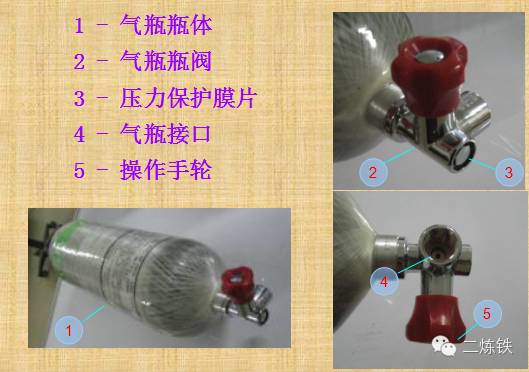 1 - 气瓶瓶体
2 - 气瓶瓶阀
3 - 压力保护膜片
4 - 气瓶接口
5 - 操作手轮

2

3

1

4

5

二炼铁