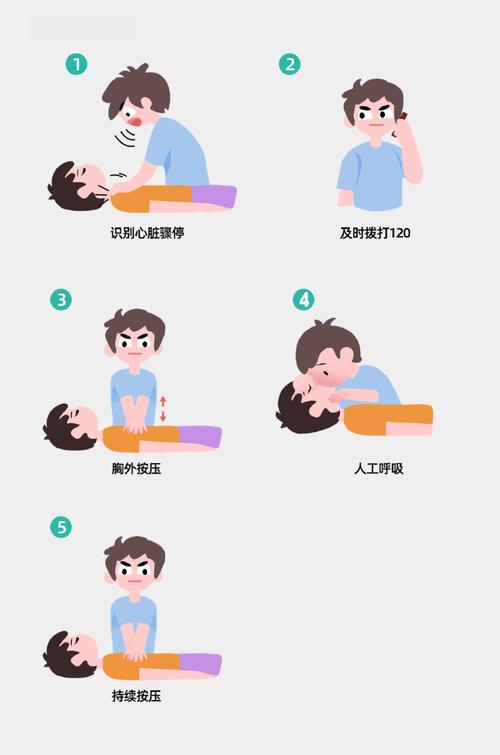 1
识别心脏骤停

2
及时拨打120

3
胸外按压

4
人工呼吸

5
持续按压