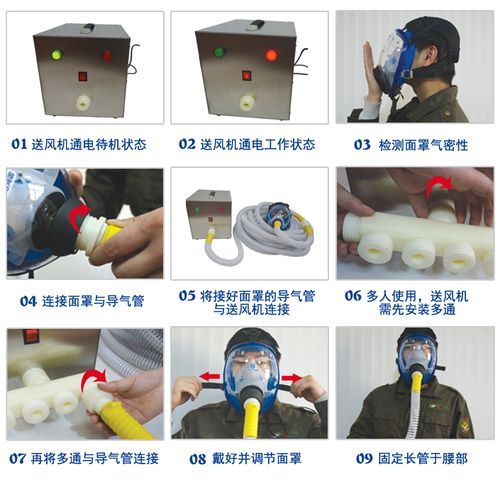 01 送风机通电待机状态

02 送风机通电工作状态

03 检测面罩气密性

04 连接面罩与导气管

05 将接好面罩的导气管与送风机连接

06 多人使用，送风机需先安装多通

07 再将多通与导气管连接

08 戴好并调节面罩

09 固定长管于腰部