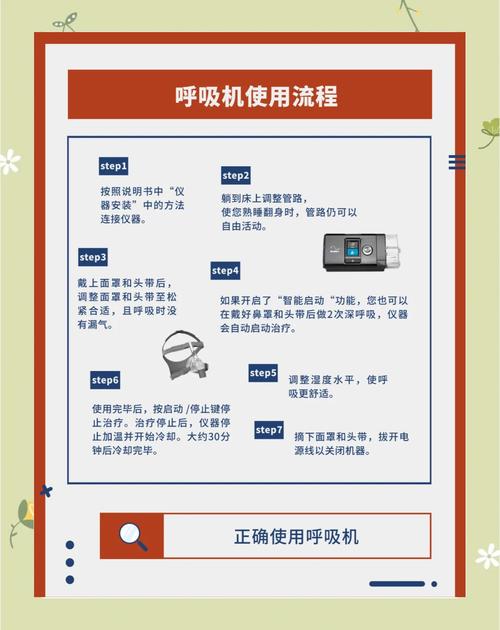 呼吸机使用流程

step1

按照说明书中“仪器安装”中的方法连接仪器。

step2

躺到床上调整管路，使您熟睡翻身时，管路仍可以自由活动。

step3

戴上面罩和头带后，调整面罩和头带至松紧合适，且呼吸时没有漏气。

step4

如果开启了“智能启动“功能，您也可以在戴好鼻罩和头带后做2次深呼吸，仪器会自动启动治疗。

step5

调整湿度水平，使呼吸更舒适。

step6

使用完毕后，按启动 /停止键停止治疗。治疗停止后，仪器停止加温并开始冷却。大约30分钟后冷却完毕。

step7

摘下面罩和头带，拔开电源线以关闭机器。

正确使用呼吸机