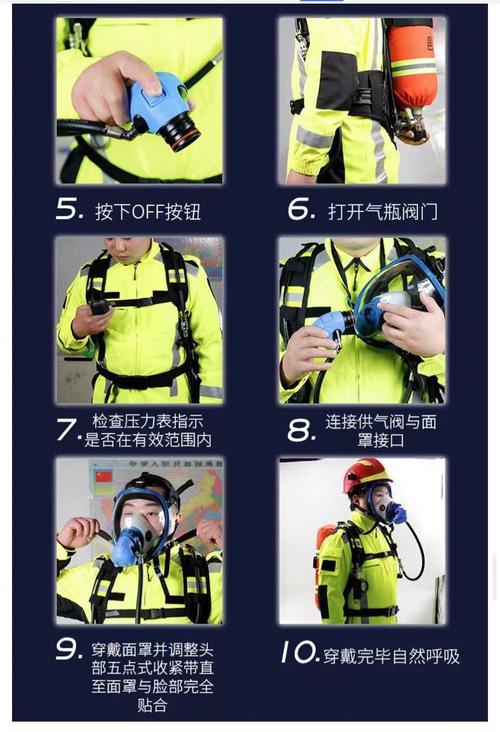 5. 按下OFF按钮

6. 打开气瓶阀门

7. 检查压力表指示是否在有效范围内

8. 连接供气阀与面罩接口

9. 穿戴面罩并调整头部五点式收紧带直至面罩与脸部完全贴合

10. 穿戴完毕自然呼吸